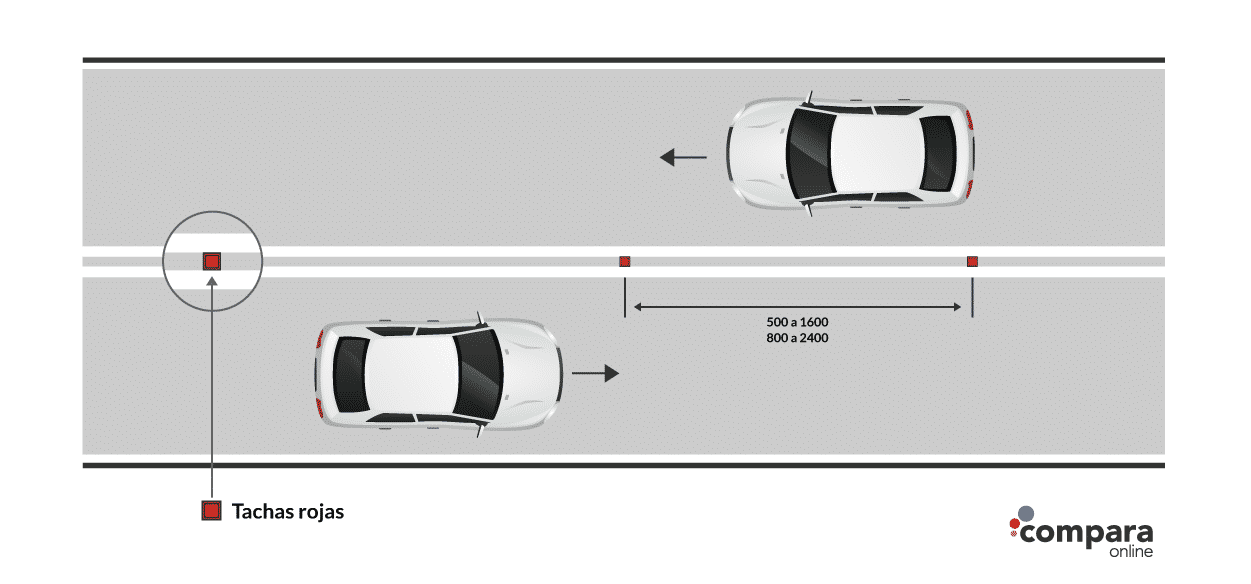 500 a 1600
800 a 2400

Tachas rojas

compara
online